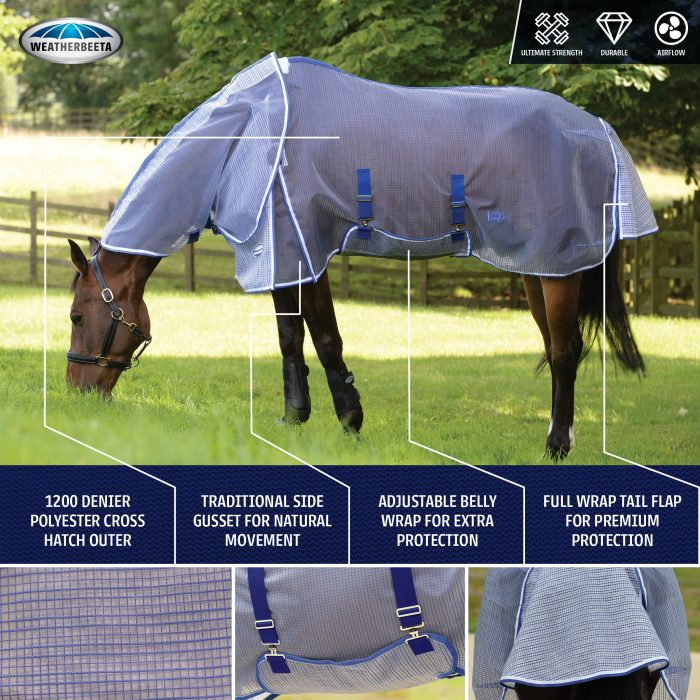 WEATHERBEETA

ULTIMATE STRENGTH
DURABLE
AIRFLOW

1200 DENIER POLYESTER CROSS HATCH OUTER

TRADITIONAL SIDE GUSSET FOR NATURAL MOVEMENT

ADJUSTABLE BELLY WRAP FOR EXTRA PROTECTION

FULL WRAP TAIL FLAP FOR PREMIUM PROTECTION